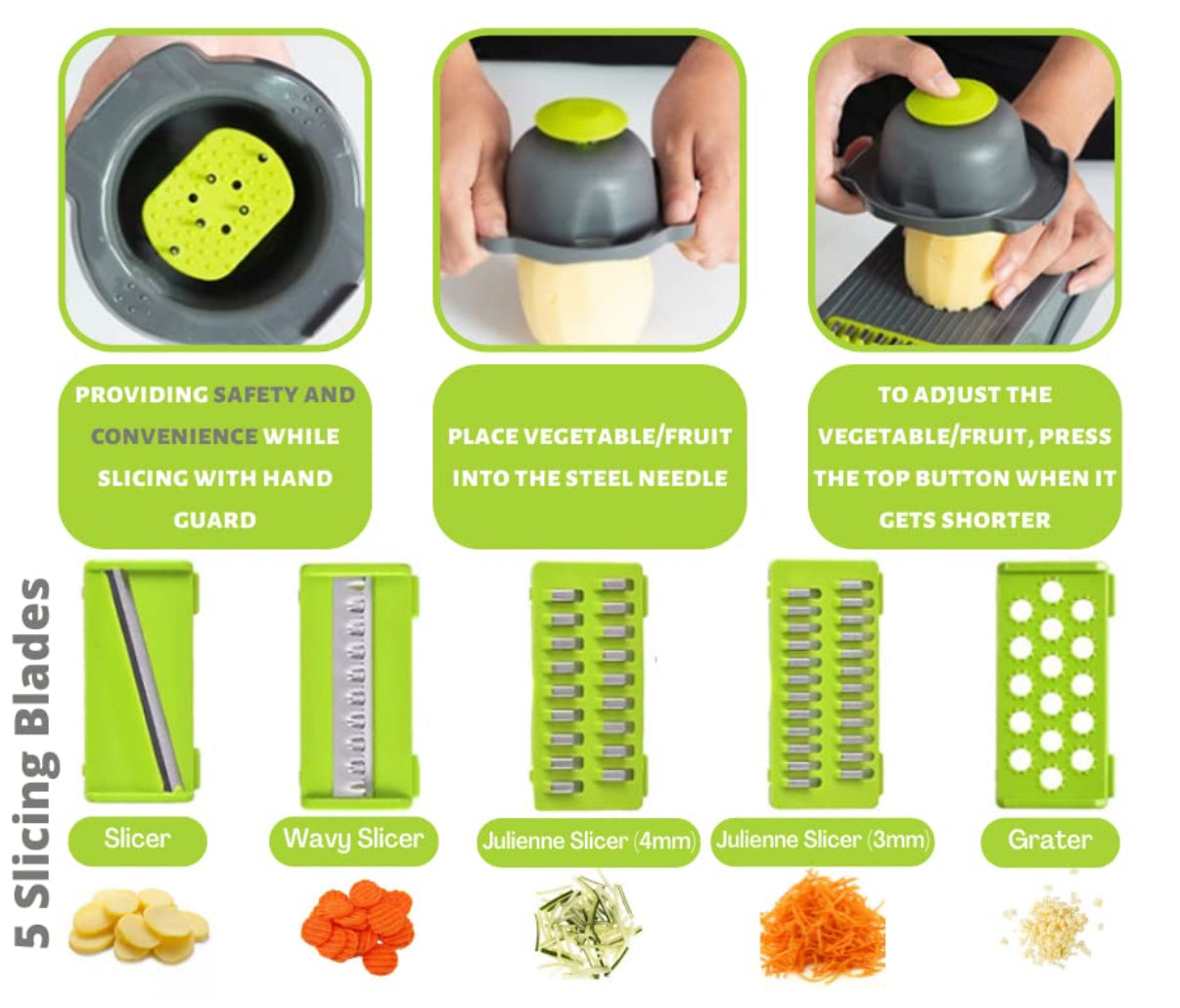 PROVIDING SAFETY AND CONVENIENCE WHILE SLICING WITH HAND GUARD

PLACE VEGETABLE/FRUIT INTO THE STEEL NEEDLE

TO ADJUST THE VEGETABLE/FRUIT, PRESS THE TOP BUTTON WHEN IT GETS SHORTER

5 Slicing Blades

Slicer

Wavy Slicer

Julienne Slicer (4mm)

Julienne Slicer (3mm)

Grater